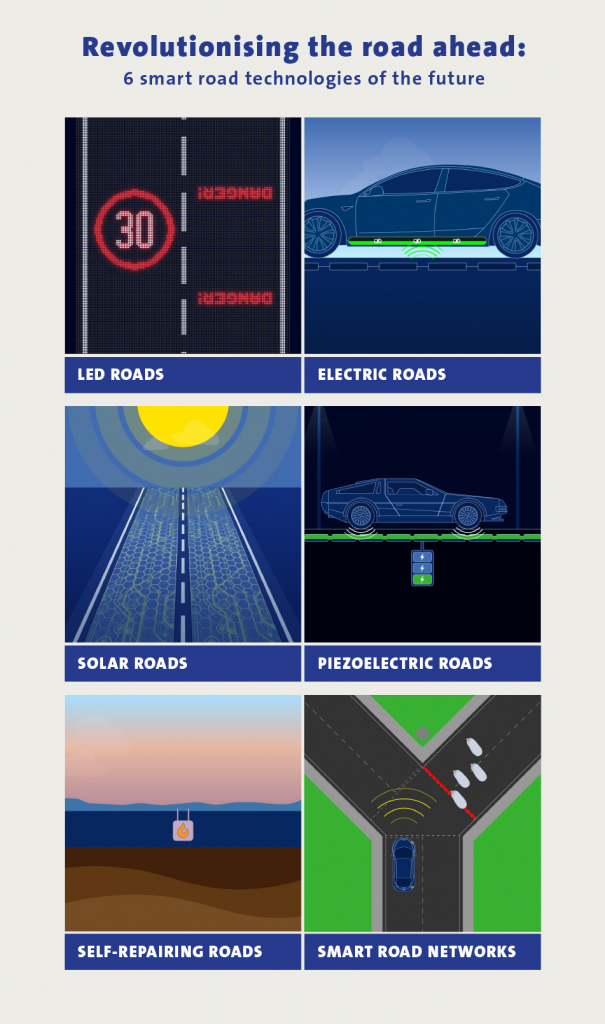 Revolutionising the road ahead:
6 smart road technologies of the future

30

DANGER!

DANGER!

LED ROADS

ELECTRIC ROADS

SOLAR ROADS

PIEZOELECTRIC ROADS

SELF-REPAIRING ROADS

SMART ROAD NETWORKS