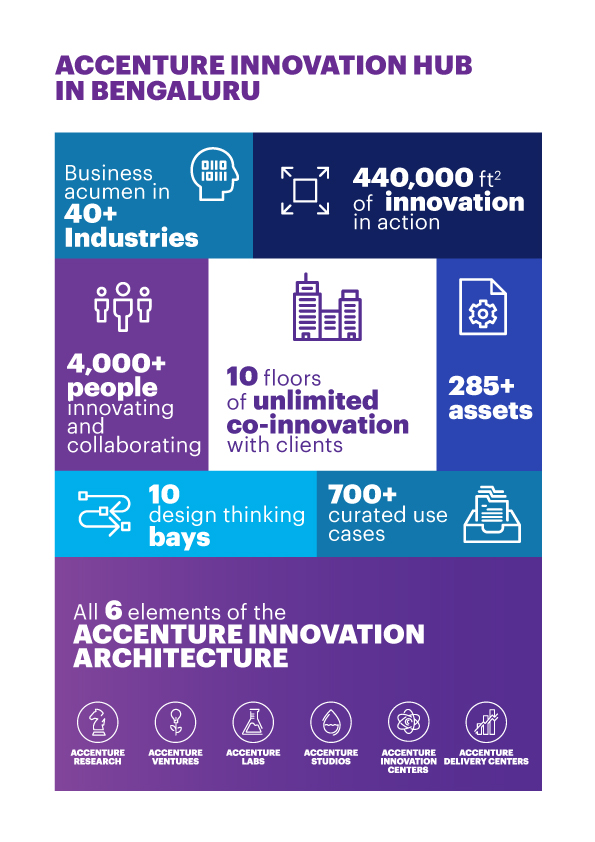 ACCENTURE INNOVATION HUB IN BENGALURU

Business acumen in 40+ Industries

440,000 ft$^2$ of innovation in action

4,000+ people innovating and collaborating

10 floors of unlimited co-innovation with clients

285+ assets

10 design thinking bays

700+ curated use cases

All 6 elements of the ACCENTURE INNOVATION ARCHITECTURE

ACCENTURE RESEARCH

ACCENTURE VENTURES

ACCENTURE LABS

ACCENTURE STUDIOS

ACCENTURE INNOVATION CENTERS

ACCENTURE DELIVERY CENTERS